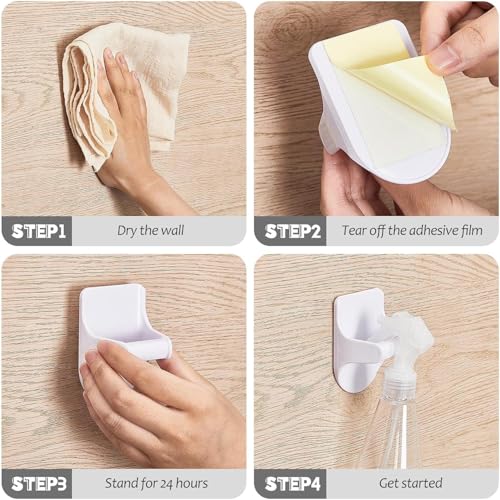 STEP1 Dry the wall

STEP2 Tear off the adhesive film

STEP3 Stand for 24 hours

STEP4 Get started