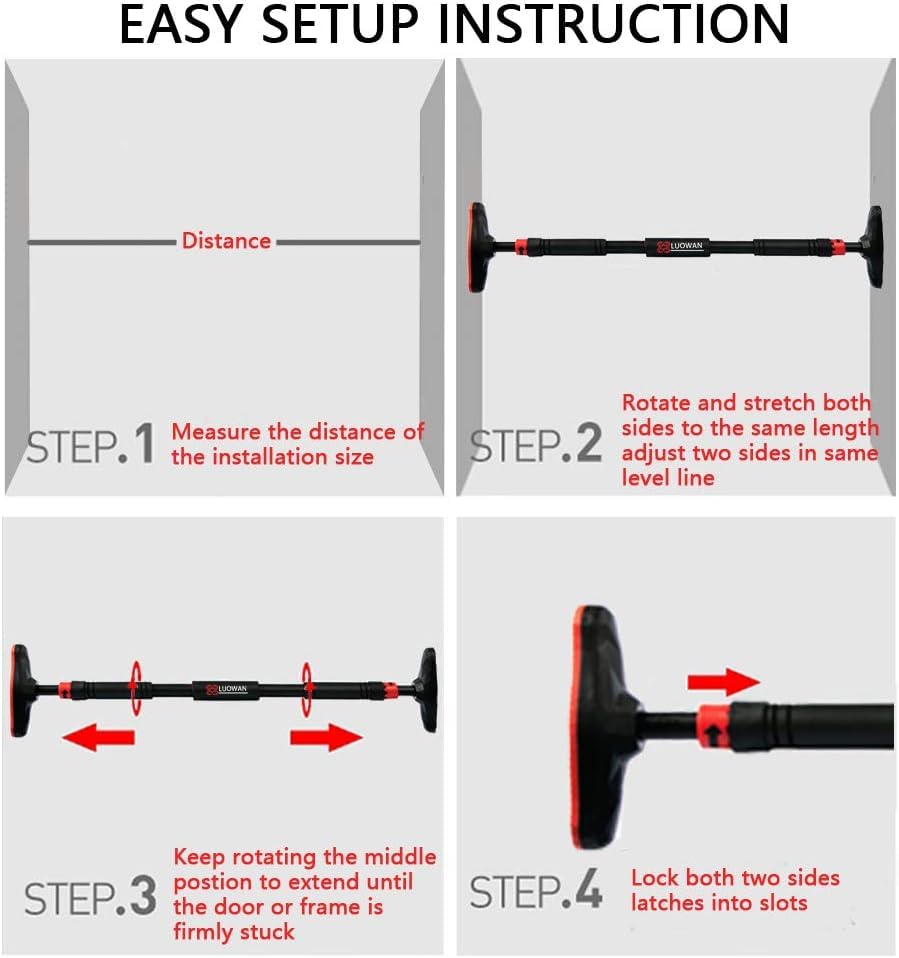 EASY SETUP INSTRUCTION

Distance

STEP.1 Measure the distance of the installation size

LUOWAN

STEP.2 Rotate and stretch both sides to the same length adjust two sides in same level line

LUOWAN

STEP.3 Keep rotating the middle postion to extend until the door or frame is firmly stuck

STEP.4 Lock both two sides latches into slots