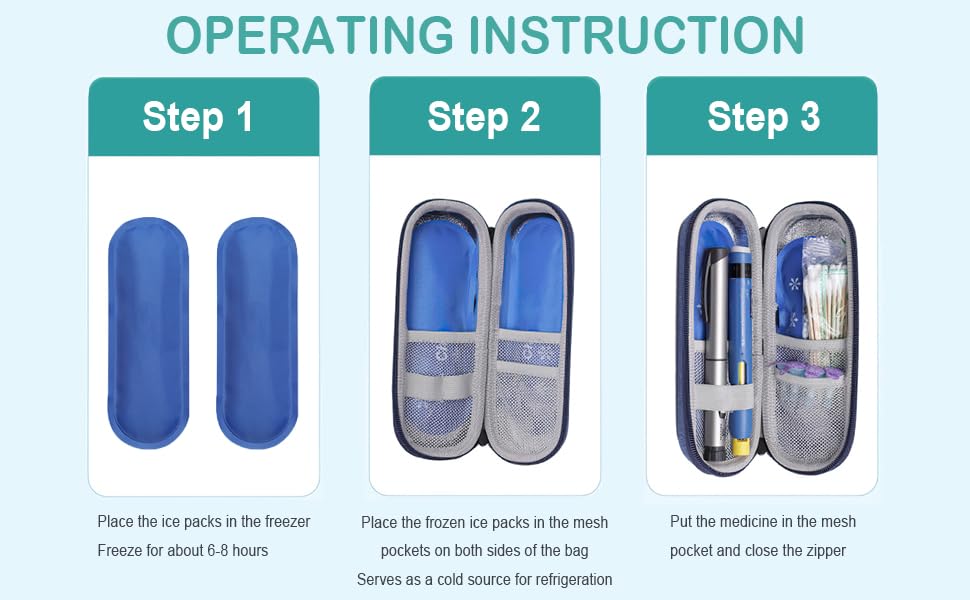 OPERATING INSTRUCTION

Step 1

Place the ice packs in the freezer
Freeze for about 6-8 hours

Step 2

Place the frozen ice packs in the mesh pockets on both sides of the bag
Serves as a cold source for refrigeration

Step 3

Put the medicine in the mesh pocket and close the zipper