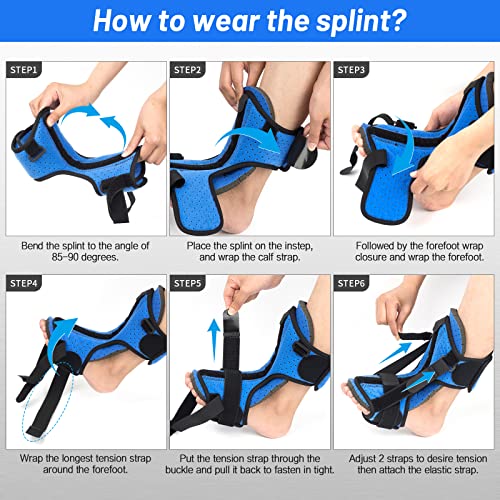 How to wear the splint?

STEP1

Bend the splint to the angle of 85-90 degrees.

STEP2

Place the splint on the instep, and wrap the calf strap.

STEP3

Followed by the forefoot wrap closure and wrap the forefoot.

STEP4

Wrap the longest tension strap around the forefoot.

STEP5

Put the tension strap through the buckle and pull it back to fasten in tight.

STEP6

Adjust 2 straps to desire tension then attach the elastic strap.