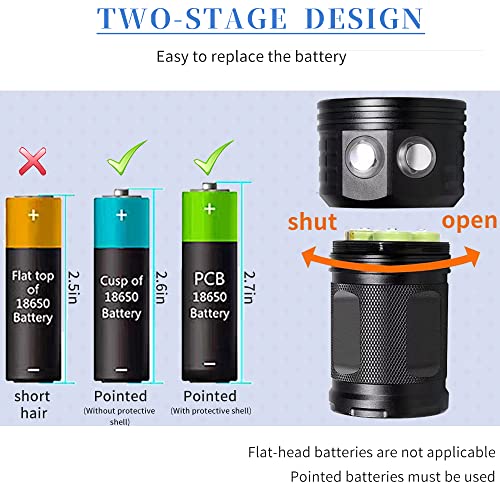 TWO-STAGE DESIGN

Easy to replace the battery

+
Flat top of 18650 Battery
−
2.5in
short hair

+
Cusp of 18650 Battery
−
2.6in
Pointed
(Without protective shell)

+
PCB 18650 Battery
−
2.7in
Pointed
(With protective shell)

shut
open

Flat-head batteries are not applicable
Pointed batteries must be used