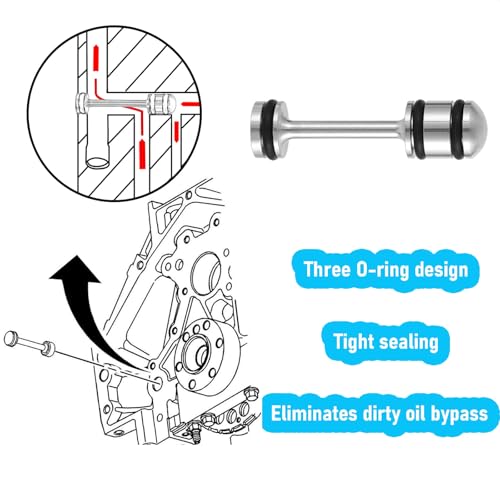 Three O-ring design

Tight sealing

Eliminates dirty oil bypass