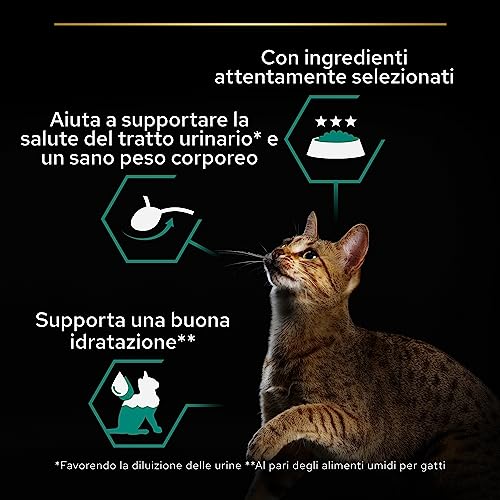 Con ingredienti attentamente selezionati

Aiuta a supportare la salute del tratto urinario* e un sano peso corporeo

Supporta una buona idratazione**

*Favorendo la diluizione delle urine **Al pari degli alimenti umidi per gatti