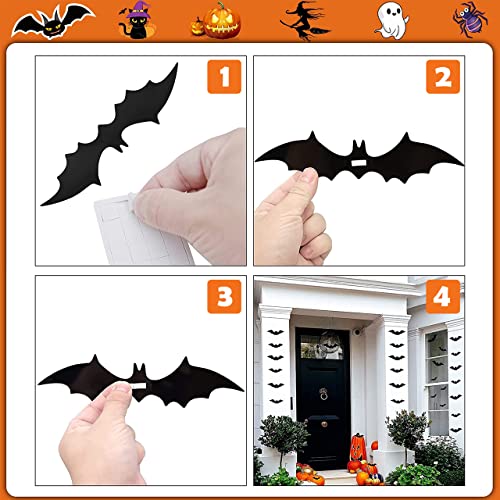 1

2

3

4