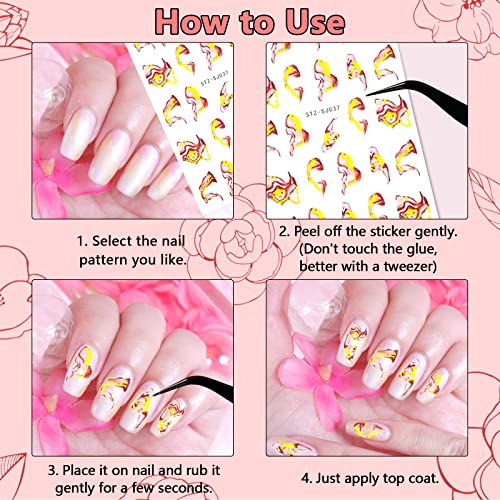 How to Use

STZ-SJ037

STZ-SJ037

1. Select the nail pattern you like.

2. Peel off the sticker gently. (Don't touch the glue, better with a tweezer)

3. Place it on nail and rub it gently for a few seconds.

4. Just apply top coat.