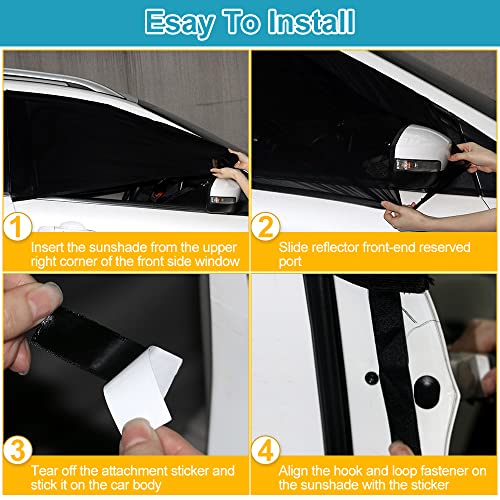 Esay To Install

1

Insert the sunshade from the upper right corner of the front side window

2

Slide reflector front-end reserved port

3

Tear off the attachment sticker and stick it on the car body

4

Align the hook and loop fastener on the sunshade with the sticker