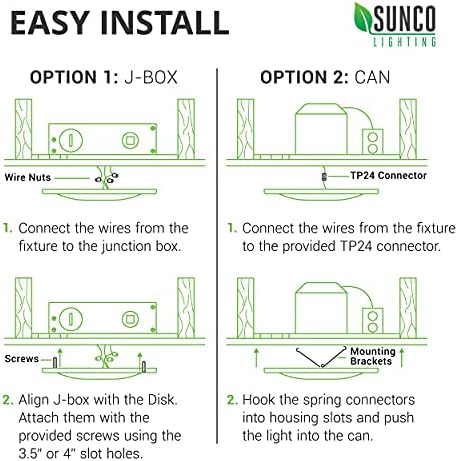 EASY INSTALL

SUNCO LIGHTING

OPTION 1: J-BOX

Wire Nuts

1. Connect the wires from the fixture to the junction box.

Screws

2. Align J-box with the Disk. Attach them with the provided screws using the 3.5" or 4" slot holes.

OPTION 2: CAN

TP24 Connector

1. Connect the wires from the fixture to the provided TP24 connector.

Mounting Brackets

2. Hook the spring connectors into housing slots and push the light into the can.