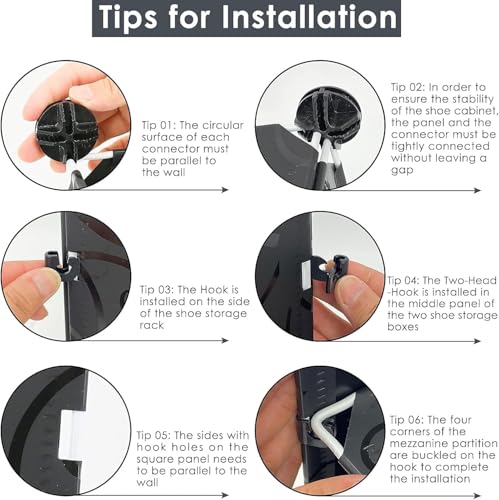 Tips for Installation

Tip 01: The circular surface of each connector must be parallel to the wall

Tip 02: In order to ensure the stability of the shoe cabinet, the panel and the connector must be tightly connected without leaving a gap

Tip 03: The Hook is installed on the side of the shoe storage rack

Tip 04: The Two-Head -Hook is installed in the middle panel of the two shoe storage boxes

Tip 05: The sides with hook holes on the square panel needs to be parallel to the wall

Tip 06: The four corners of the mezzanine partition are buckled on the hook to complete the installation