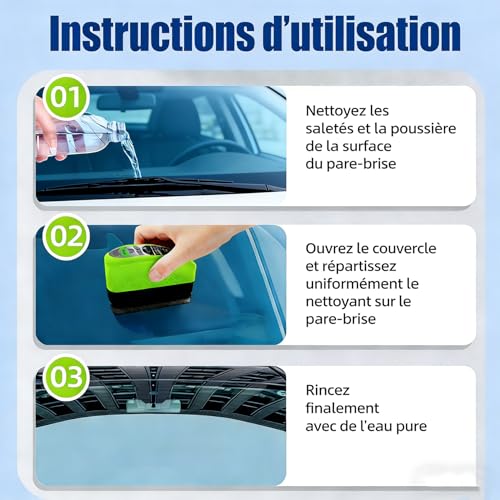 Instructions d'utilisation

01

Nettoyez les saletés et la poussière de la surface du pare-brise

02

Ouvrez le couvercle et répartissez uniformément le nettoyant sur le pare-brise

03

Rincez finalement avec de l'eau pure