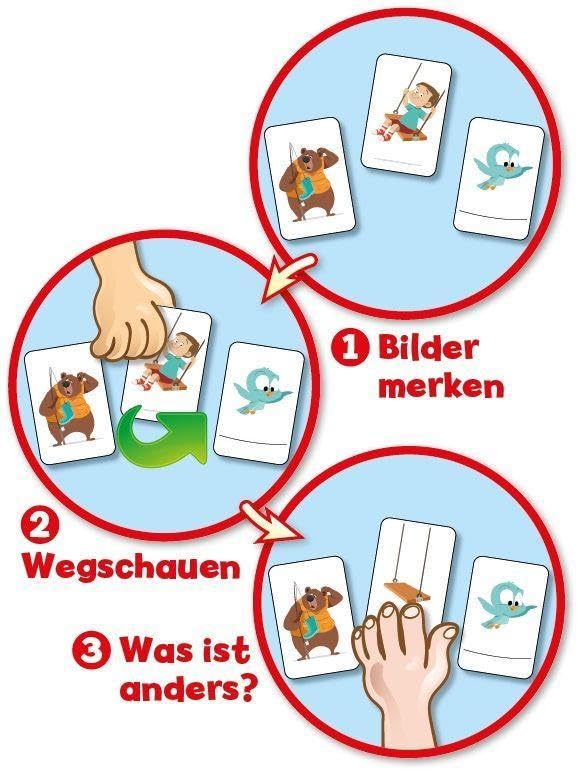 1 Bilder merken

2 Wegschauen

3 Was ist anders?