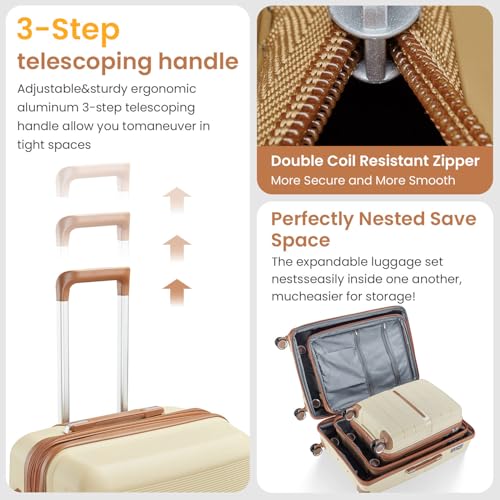 3-Step
telescoping handle

Adjustable&sturdy ergonomic aluminum 3-step telescoping handle allow you tomaneuver in tight spaces

Double Coil Resistant Zipper
More Secure and More Smooth

Perfectly Nested Save Space

The expandable luggage set nestsseasily inside one another, mucheasier for storage!