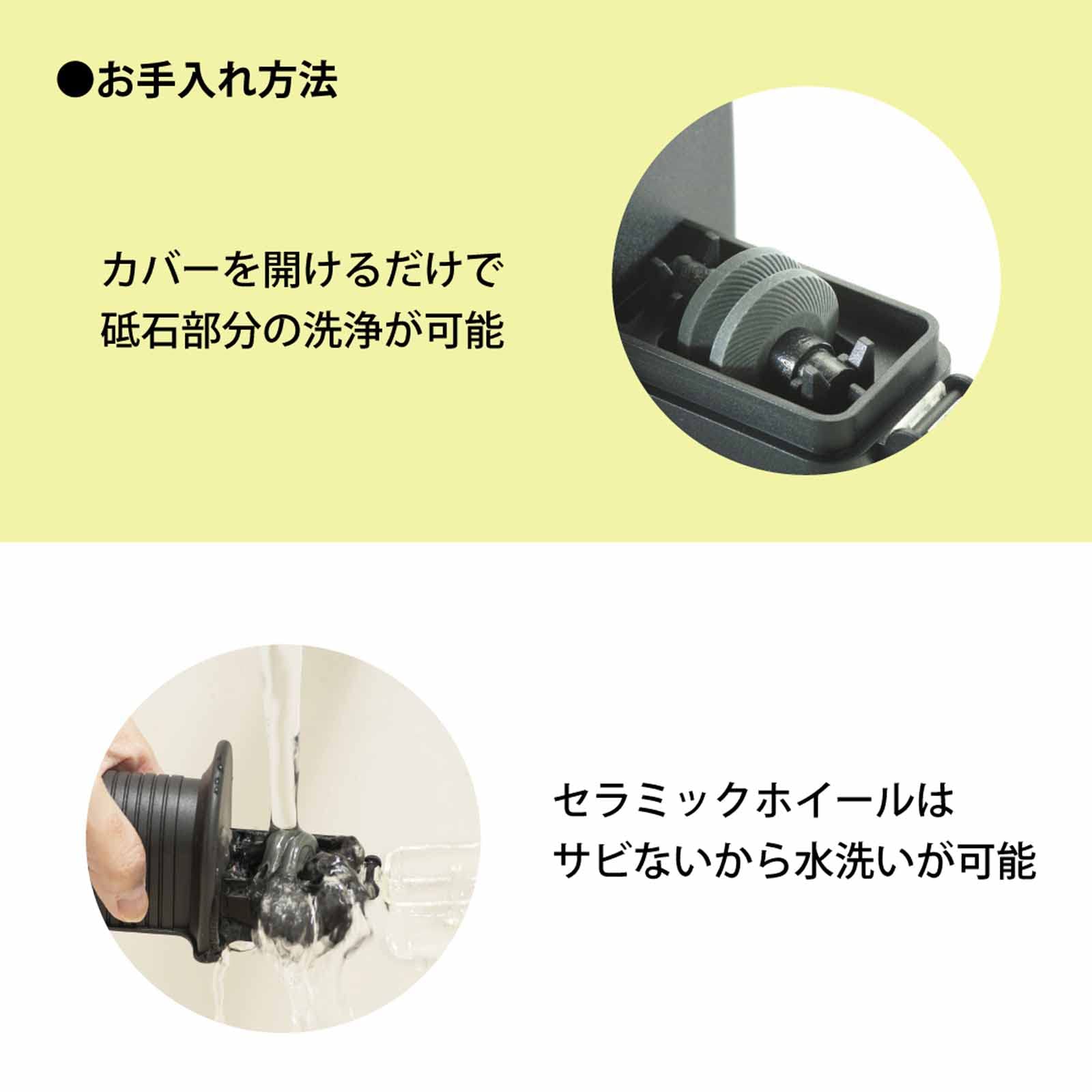 ●お手入れ方法

カバーを開けるだけで
砥石部分の洗浄が可能

セラミックホイールは
サビないから水洗いが可能