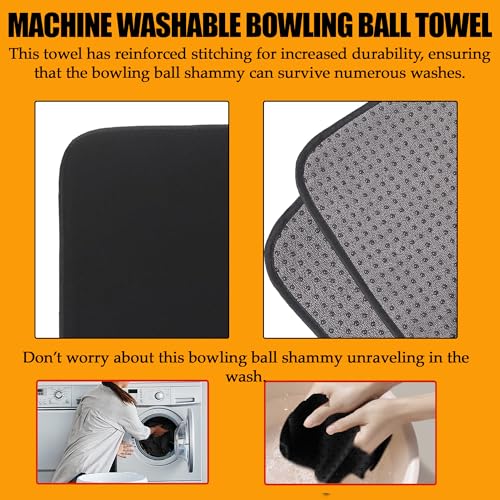 MACHINE WASHABLE BOWLING BALL TOWEL

This towel has reinforced stitching for increased durability, ensuring that the bowling ball shammy can survive numerous washes.

Don't worry about this bowling ball shammy unraveling in the wash.