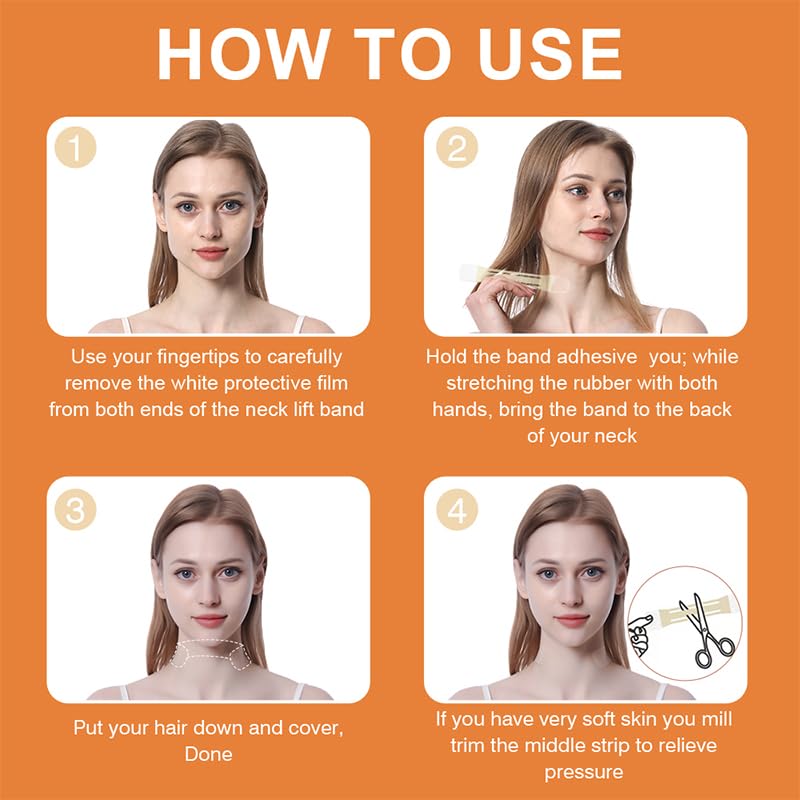 HOW TO USE

1

Use your fingertips to carefully remove the white protective film from both ends of the neck lift band

2

Hold the band adhesive you; while stretching the rubber with both hands, bring the band to the back of your neck

3

Put your hair down and cover, Done

4

If you have very soft skin you mill trim the middle strip to relieve pressure