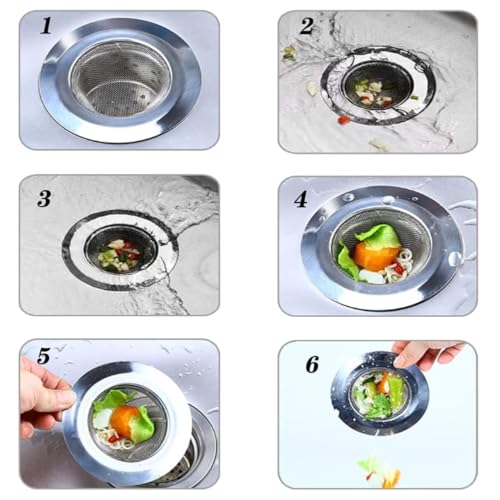 1

2

3

4

5

6