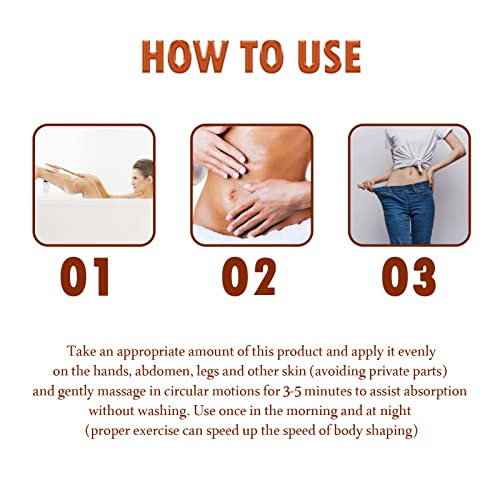 HOW TO USE

01

02

03

Take an appropriate amount of this product and apply it evenly on the hands, abdomen, legs and other skin (avoiding private parts) and gently massage in circular motions for 3-5 minutes to assist absorption without washing. Use once in the morning and at night (proper exercise can speed up the speed of body shaping)