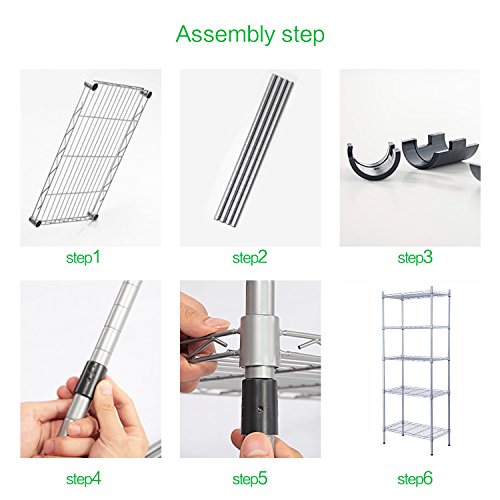 Assembly step

step1

step2

step3

step4

step5

step6