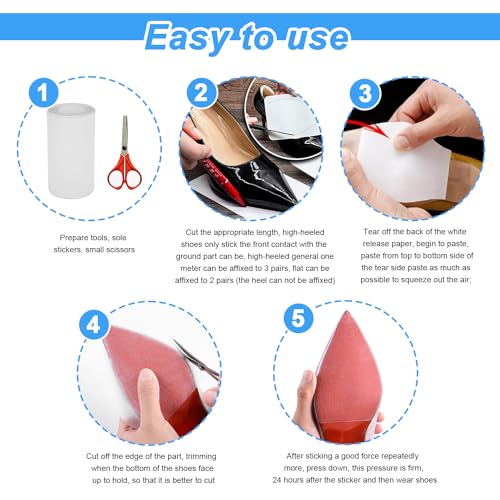 Easy to use

1

Prepare tools, sole stickers, small scissors

2

Cut the appropriate length, high-heeled shoes only stick the front contact with the ground part can be, high-heeled general one meter can be affixed to 3 pairs, flat can be affixed to 2 pairs (the heel can not be affixed)

3

Tear off the back of the white release paper, begin to paste, paste from top to bottom side of the tear side paste as much as possible to squeeze out the air;

4

Cut off the edge of the part, trimming when the bottom of the shoes face up to hold, so that it is better to cut

5

After sticking a good force repeatedly more, press down, this pressure is firm, 24 hours after the sticker and then wear shoes