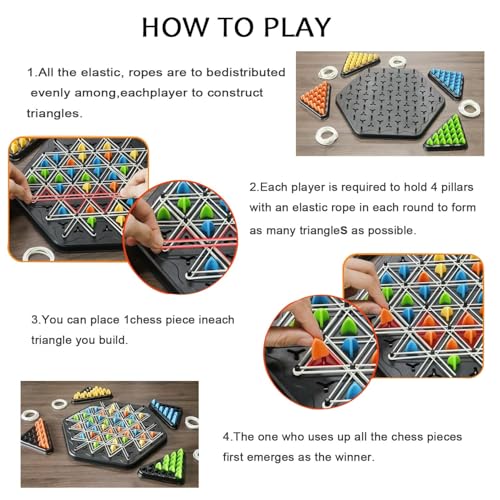 HOW TO PLAY

1.All the elastic, ropes are to bedistributed evenly among,eachplayer to construct triangles.

2.Each player is required to hold 4 pillars with an elastic rope in each round to form as many triangleS as possible.

3.You can place 1chess piece ineach triangle you build.

4.The one who uses up all the chess pieces first emerges as the winner.