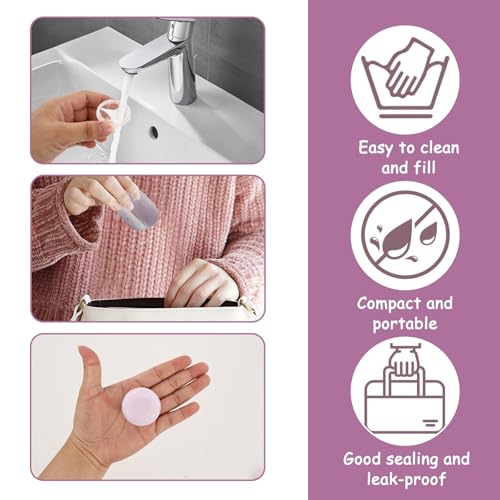 Easy to clean and fill

Compact and portable

Good sealing and leak-proof