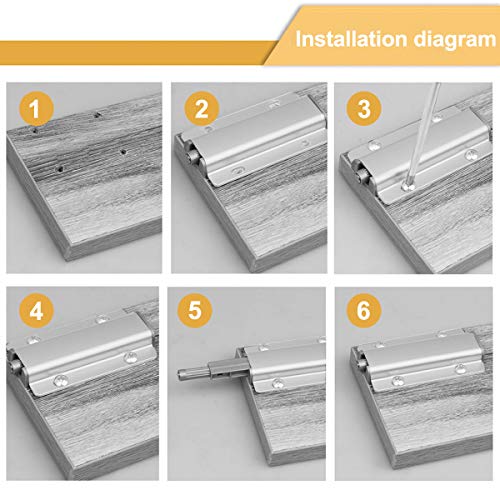 Installation diagram

1

2

3

4

5

6