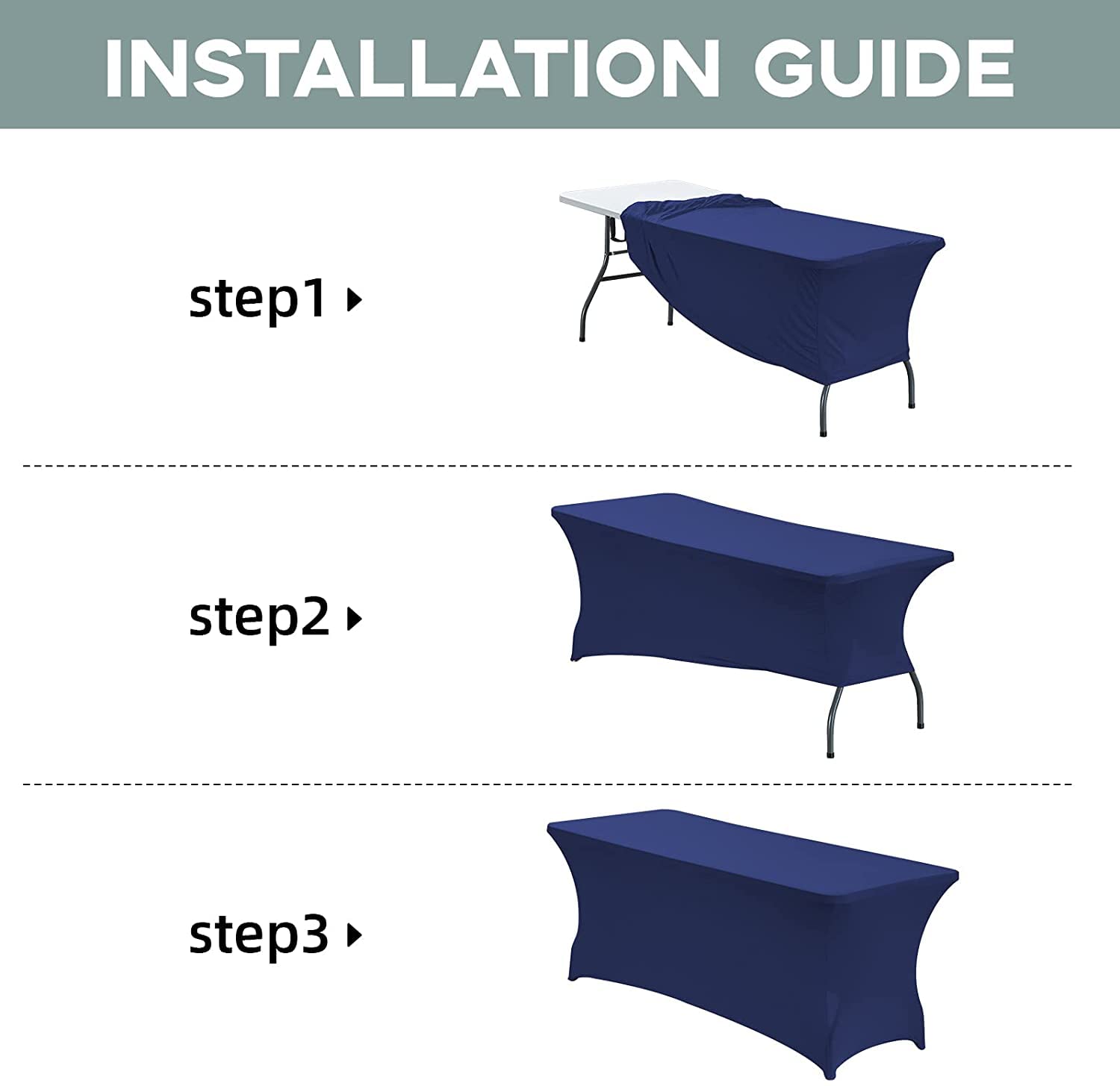 INSTALLATION GUIDE

step1 ▸

step2 ▸

step3 ▸