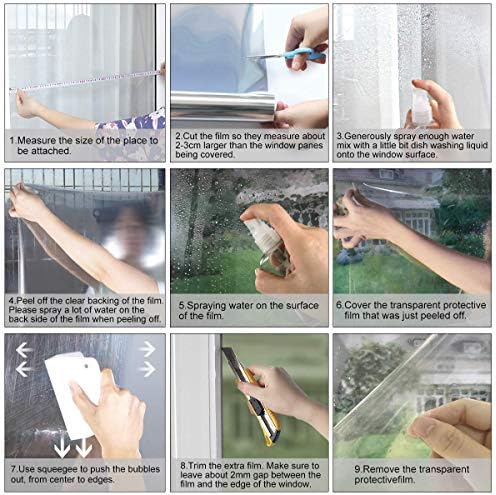 1.Measure the size of the place to be attached.

2.Cut the film so they measure about 2-3cm larger than the window panes being covered.

3.Generously spray enough water mix with a little bit dish washing liquid onto the window surface.

4.Peel off the clear backing of the film. Please spray a lot of water on the back side of the film when peeling off.

5.Spraying water on the surface of the film.

6.Cover the transparent protective film that was just peeled off.

7.Use squeegee to push the bubbles out, from center to edges.

8.Trim the extra film. Make sure to leave about 2mm gap between the film and the edge of the window.

9.Remove the transparent protectivefilm.