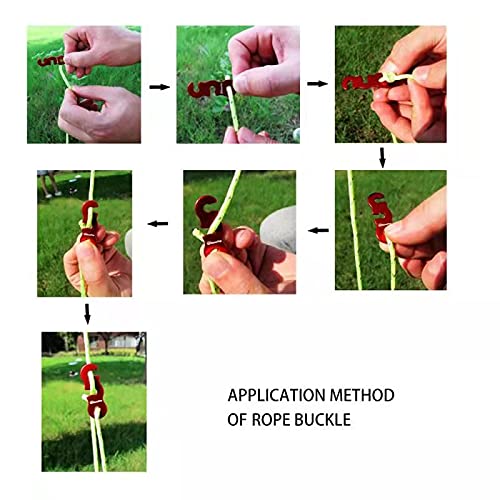 APPLICATION METHOD
OF ROPE BUCKLE