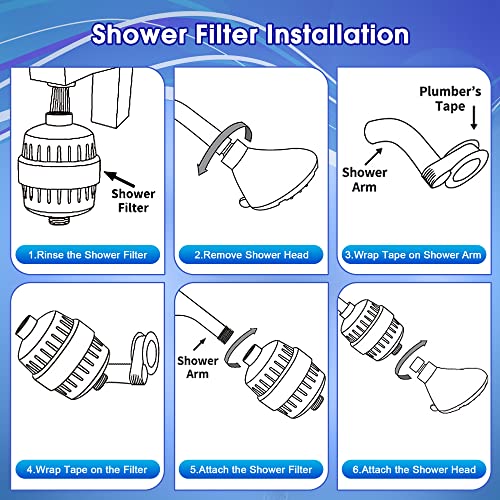 Shower Filter Installation

Shower Filter

1.Rinse the Shower Filter

2.Remove Shower Head

Plumber's Tape

Shower Arm

3.Wrap Tape on Shower Arm

4.Wrap Tape on the Filter

Shower Arm

5.Attach the Shower Filter

6.Attach the Shower Head