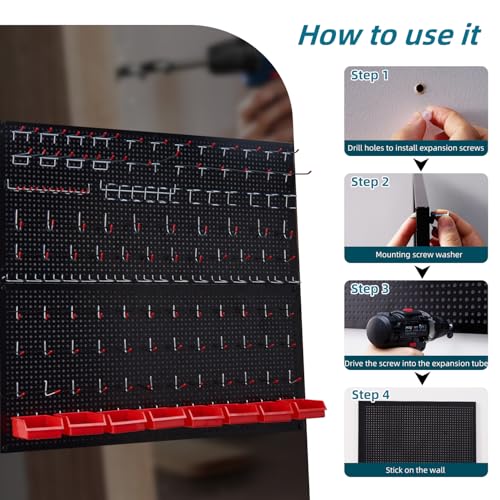 How to use it

Step 1

Drill holes to install expansion screws

Step 2

Mounting screw washer

Step 3

Drive the screw into the expansion tube

Step 4

Stick on the wall