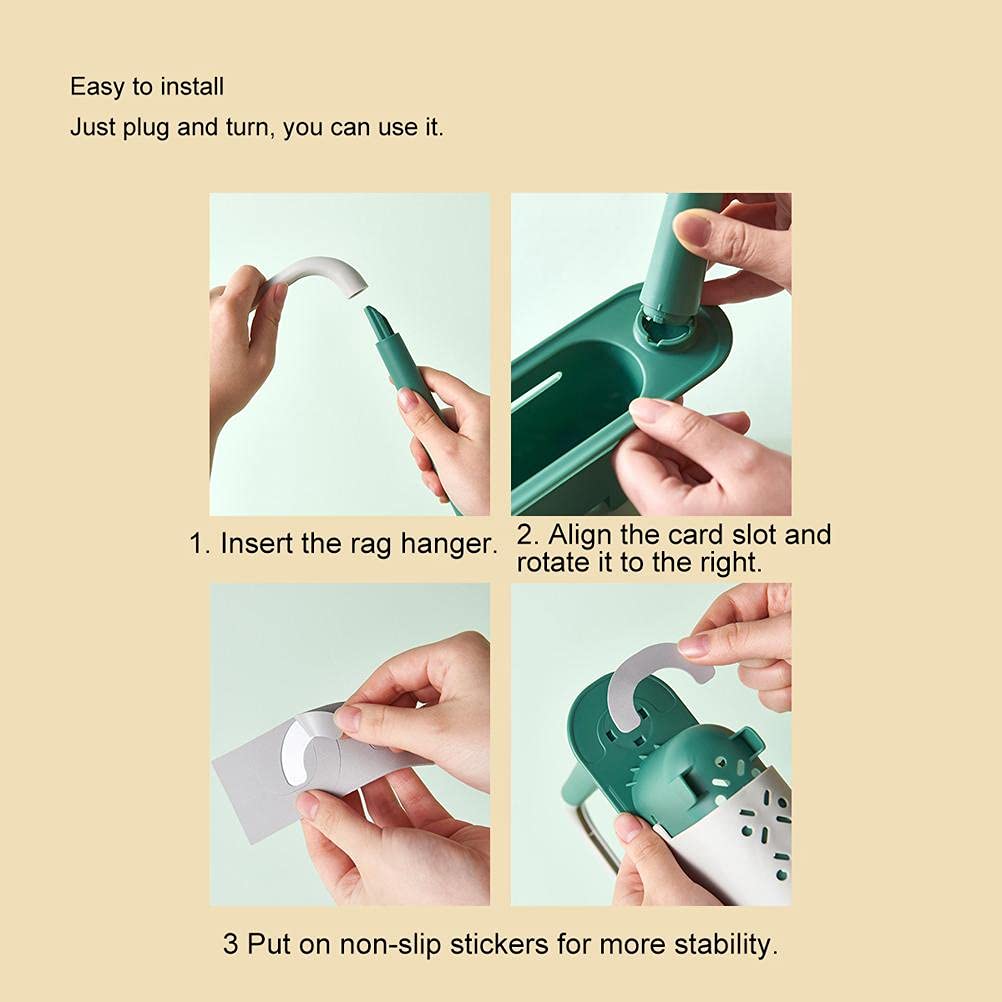 Easy to install
Just plug and turn, you can use it.

1. Insert the rag hanger.

2. Align the card slot and rotate it to the right.

3 Put on non-slip stickers for more stability.