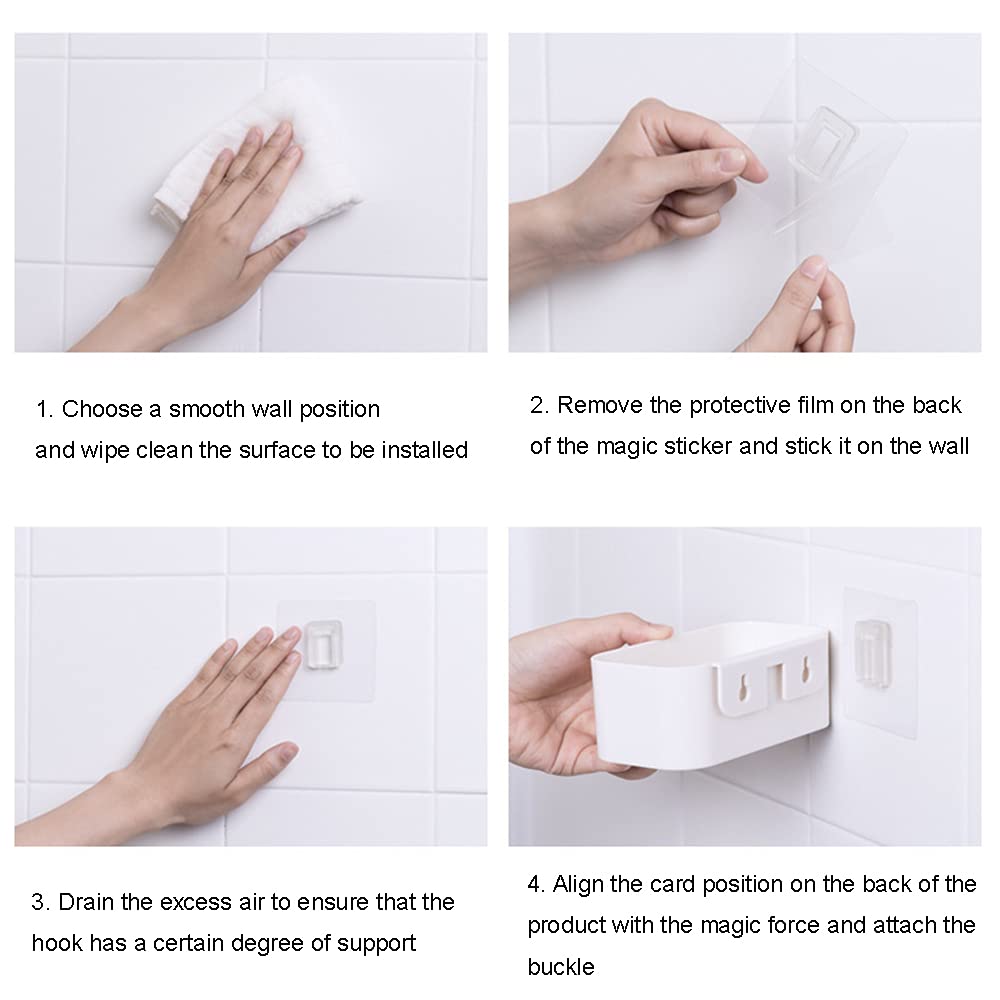 1. Choose a smooth wall position and wipe clean the surface to be installed

2. Remove the protective film on the back of the magic sticker and stick it on the wall

3. Drain the excess air to ensure that the hook has a certain degree of support

4. Align the card position on the back of the product with the magic force and attach the buckle