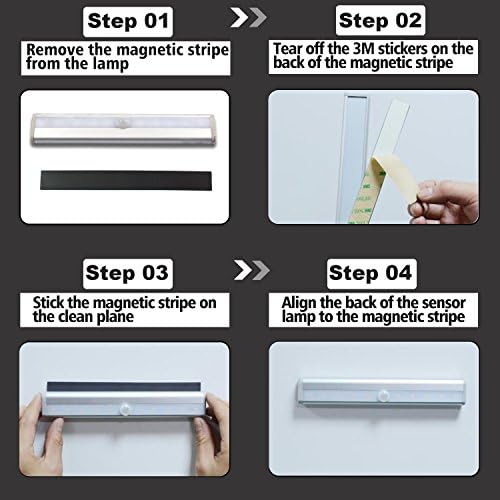 Step 01

Remove the magnetic stripe from the lamp

Step 02

Tear off the 3M stickers on the back of the magnetic stripe

Step 03

Stick the magnetic stripe on the clean plane

Step 04

Align the back of the sensor lamp to the magnetic stripe