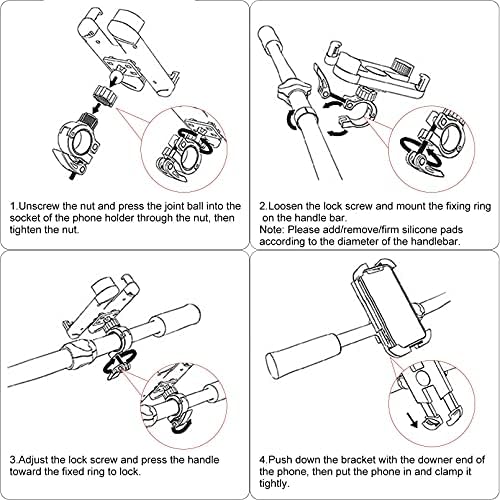 1.Unscrew the nut and press the joint ball into the socket of the phone holder through the nut, then tighten the nut.

2.Loosen the lock screw and mount the fixing ring on the handle bar.
Note: Please add/remove/firm silicone pads according to the diameter of the handlebar.

3.Adjust the lock screw and press the handle toward the fixed ring to lock.

4.Push down the bracket with the downer end of the phone, then put the phone in and clamp it tightly.