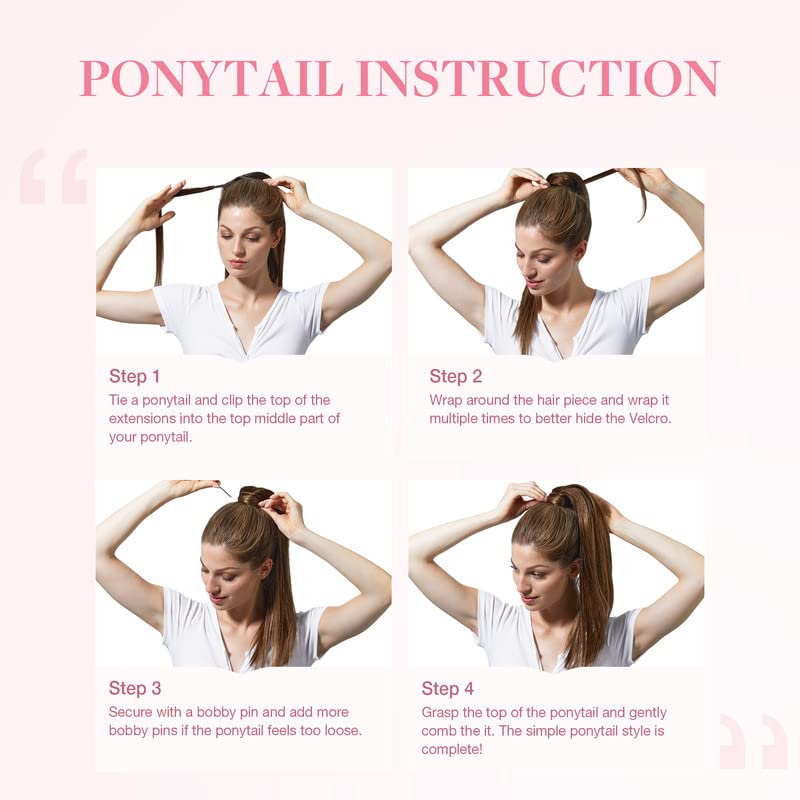 PONYTAIL INSTRUCTION

Step 1
Tie a ponytail and clip the top of the extensions into the top middle part of your ponytail.

Step 2
Wrap around the hair piece and wrap it multiple times to better hide the Velcro.

Step 3
Secure with a bobby pin and add more bobby pins if the ponytail feels too loose.

Step 4
Grasp the top of the ponytail and gently comb the it. The simple ponytail style is complete!