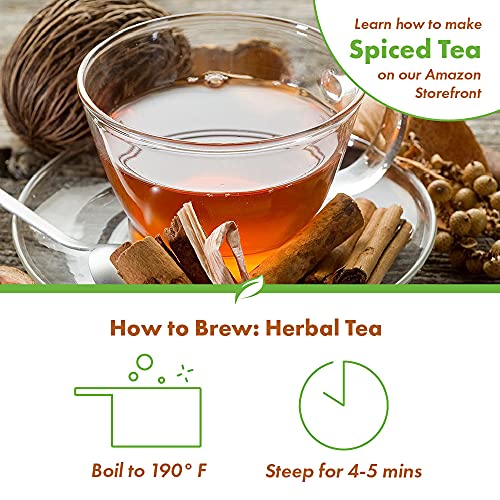 Learn how to make
Spiced Tea
on our Amazon Storefront

How to Brew: Herbal Tea

Boil to 190° F

Steep for 4-5 mins