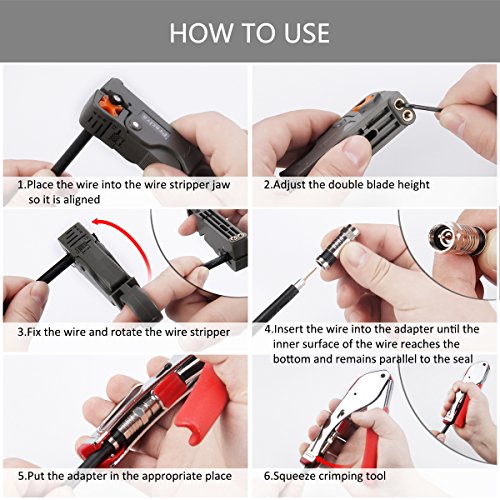 HOW TO USE

1.Place the wire into the wire stripper jaw so it is aligned

2.Adjust the double blade height

3.Fix the wire and rotate the wire stripper

4.Insert the wire into the adapter until the inner surface of the wire reaches the bottom and remains parallel to the seal

5.Put the adapter in the appropriate place

6.Squeeze crimping tool