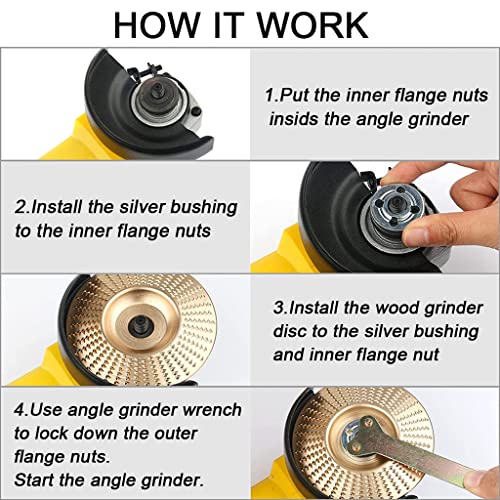 HOW IT WORK

1.Put the inner flange nuts insids the angle grinder

2.Install the silver bushing to the inner flange nuts

3.Install the wood grinder disc to the silver bushing and inner flange nut

4.Use angle grinder wrench to lock down the outer flange nuts.
Start the angle grinder.