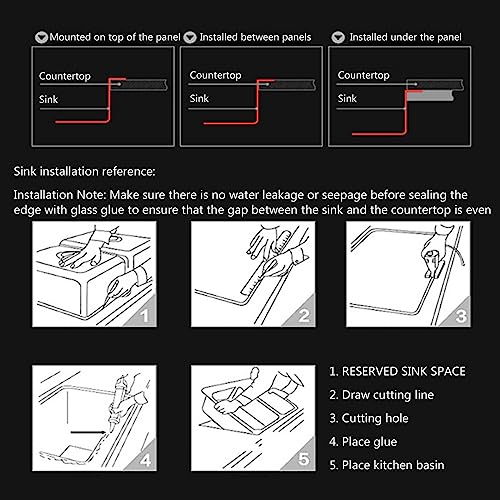 Mounted on top of the panel

Countertop

Sink

Installed between panels

Countertop

Sink

Installed under the panel

Countertop

Sink

Sink installation reference:

Installation Note: Make sure there is no water leakage or seepage before sealing the edge with glass glue to ensure that the gap between the sink and the countertop is even

1

2

3

4

5

1. RESERVED SINK SPACE
2. Draw cutting line
3. Cutting hole
4. Place glue
5. Place kitchen basin