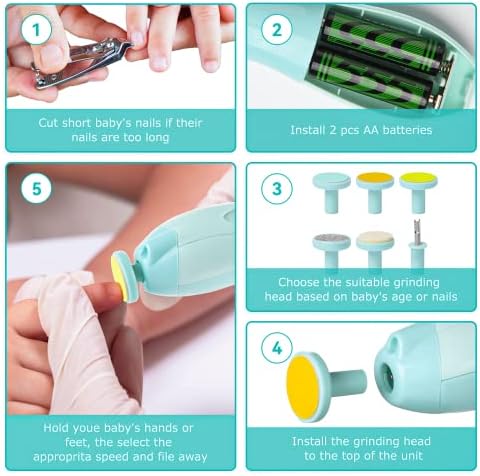 1

Cut short baby's nails if their nails are too long

2

Install 2 pcs AA batteries

5

Hold youe baby's hands or feet, the select the approprita speed and file away

3

Choose the suitable grinding head based on baby's age or nails

4

Install the grinding head to the top of the unit