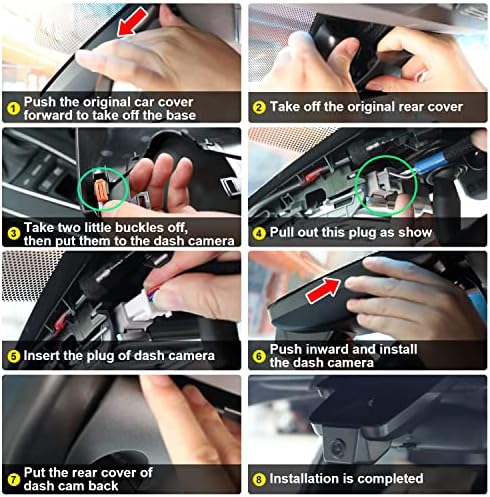 1 Push the original car cover forward to take off the base

2 Take off the original rear cover

3 Take two little buckles off, then put them to the dash camera

4 Pull out this plug as show

5 Insert the plug of dash camera

6 Push inward and install the dash camera

7 Put the rear cover of dash cam back

8 Installation is completed