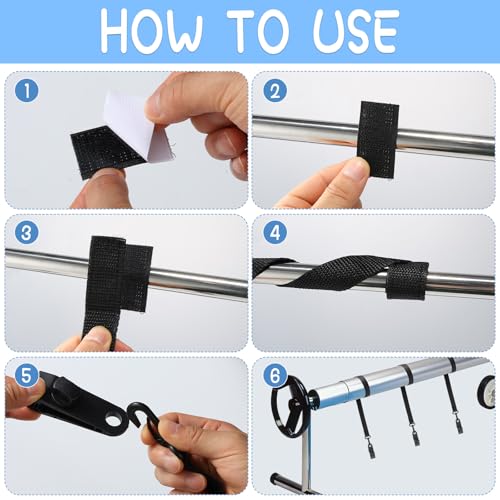 HOW TO USE

1

2

3

4

5

6