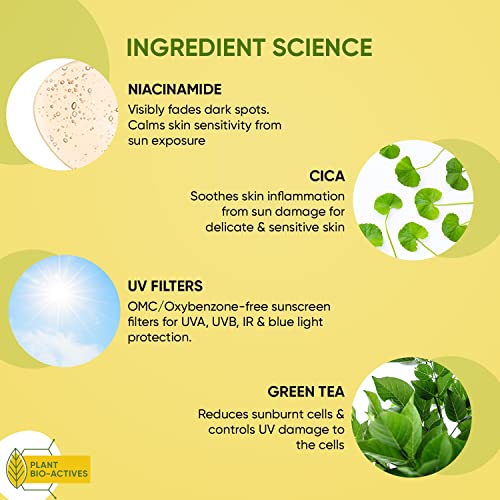 INGREDIENT SCIENCE

NIACINAMIDE
Visibly fades dark spots. Calms skin sensitivity from sun exposure

CICA
Soothes skin inflammation from sun damage for delicate & sensitive skin

UV FILTERS
OMC/Oxybenzone-free sunscreen filters for UVA, UVB, IR & blue light protection.

GREEN TEA
Reduces sunburnt cells & controls UV damage to the cells

PLANT BIO-ACTIVES