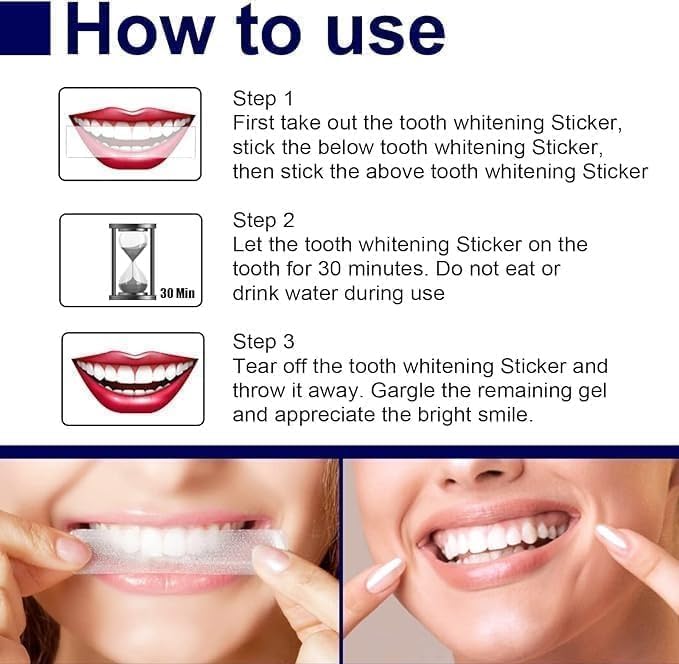 How to use

Step 1
First take out the tooth whitening Sticker, stick the below tooth whitening Sticker, then stick the above tooth whitening Sticker

30 Min

Step 2
Let the tooth whitening Sticker on the tooth for 30 minutes. Do not eat or drink water during use

Step 3
Tear off the tooth whitening Sticker and throw it away. Gargle the remaining gel and appreciate the bright smile.