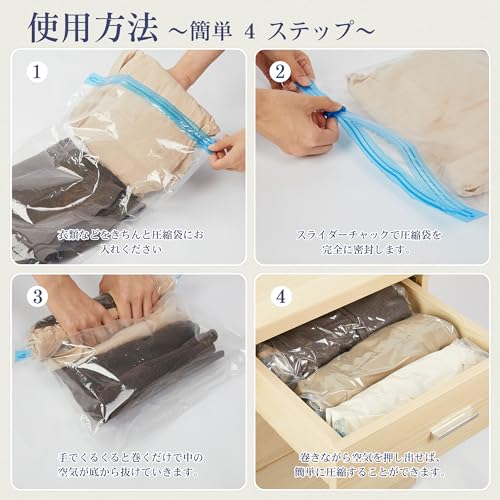 使用方法 ～簡単 4 ステップ～

1

衣類などをきちんと圧縮袋にお入れください

2

スライダーチャックで圧縮袋を完全に密封します。

3

手でくるくると巻くだけで中の空気が底から抜けていきます。

4

巻きながら空気を押し出せば、簡単に圧縮することができます。