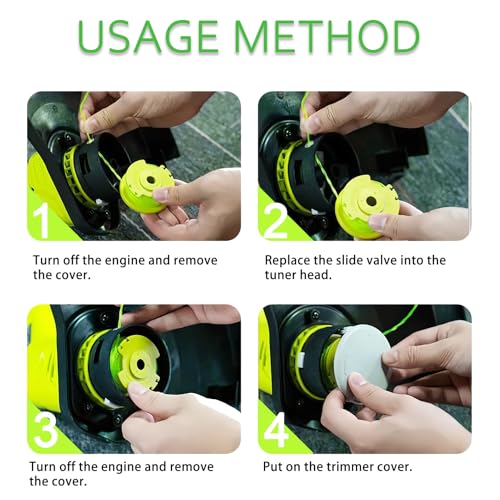 USAGE METHOD

1

Turn off the engine and remove the cover.

2

Replace the slide valve into the tuner head.

3

Turn off the engine and remove the cover.

4

Put on the trimmer cover.