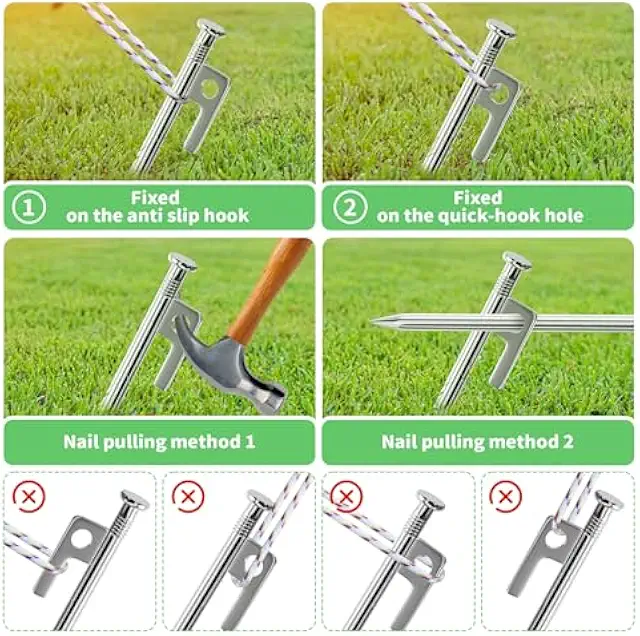 ① Fixed on the anti slip hook

② Fixed on the quick-hook hole

Nail pulling method 1

Nail pulling method 2