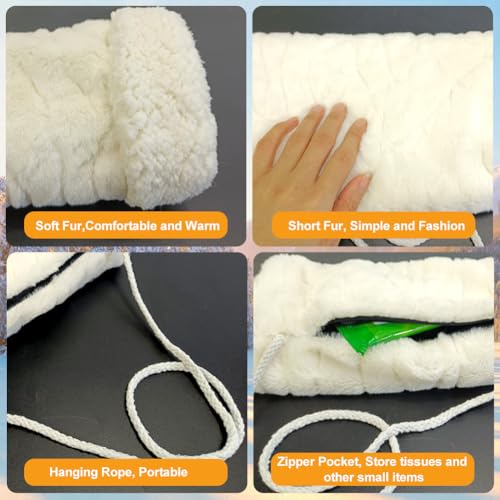 Soft Fur,Comfortable and Warm

Short Fur, Simple and Fashion

Hanging Rope, Portable

Zipper Pocket, Store tissues and other small items