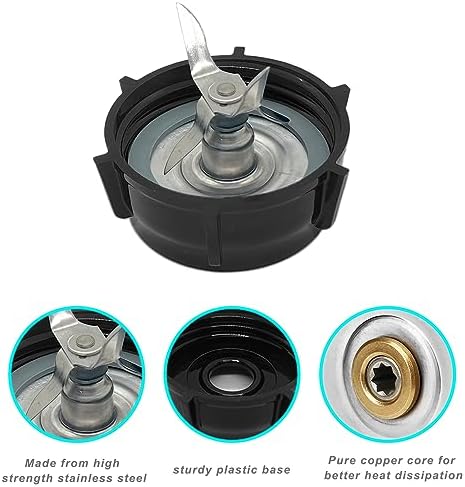 Made from high strength stainless steel

sturdy plastic base

Pure copper core for better heat dissipation