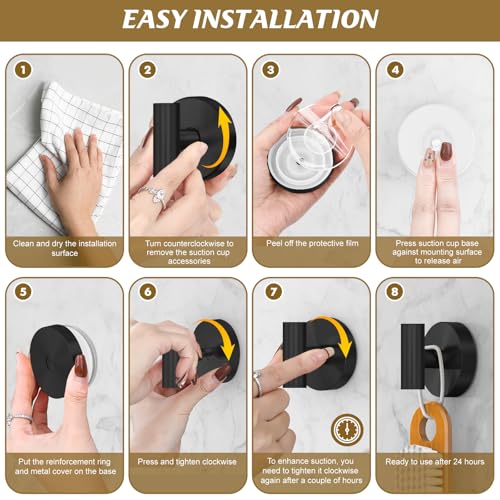 EASY INSTALLATION

1
Clean and dry the installation surface

2
Turn counterclockwise to remove the suction cup accessories

3
Peel off the protective film

4
Press suction cup base against mounting surface to release air

5
Put the reinforcement ring and metal cover on the base

6
Press and tighten clockwise

7
To enhance suction, you need to tighten it clockwise again after a couple of hours

8
Ready to use after 24 hours